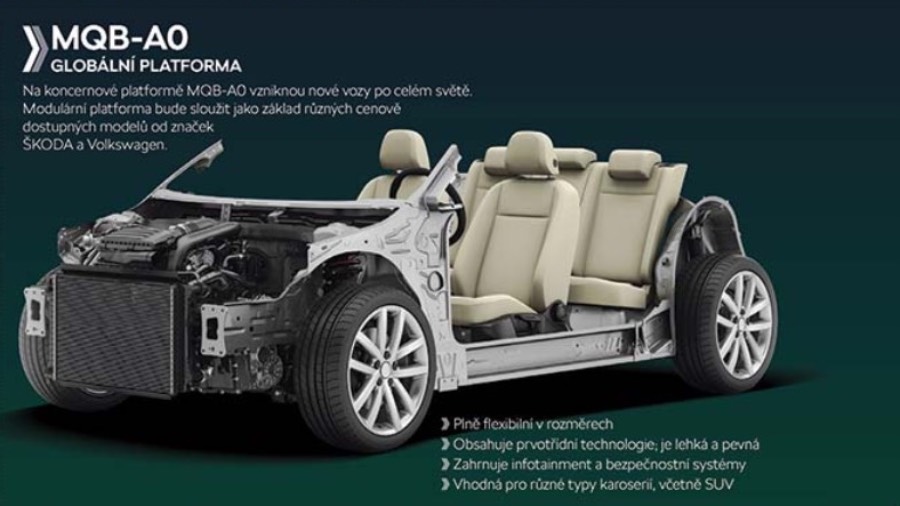 MQB-A0
GLOBÁLNÍ PLATFORMA

Na koncernové platformě MQB-A0 vzniknou nové vozy po celém světě. Modulární platforma bude sloužit jako základ různých cenově dostupných modelů od značek ŠKODA a Volkswagen.

Plně flexibilní v rozměrech
Obsahuje prvotřídní technologie; je lehká a pevná
Zahrnuje infotainment a bezpečnostní systémy
Vhodná pro různé typy karoserií, včetně SUV